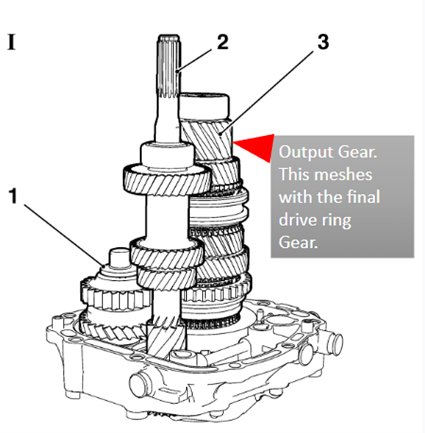 I

2

3

1

Output Gear. This meshes with the final drive ring Gear.